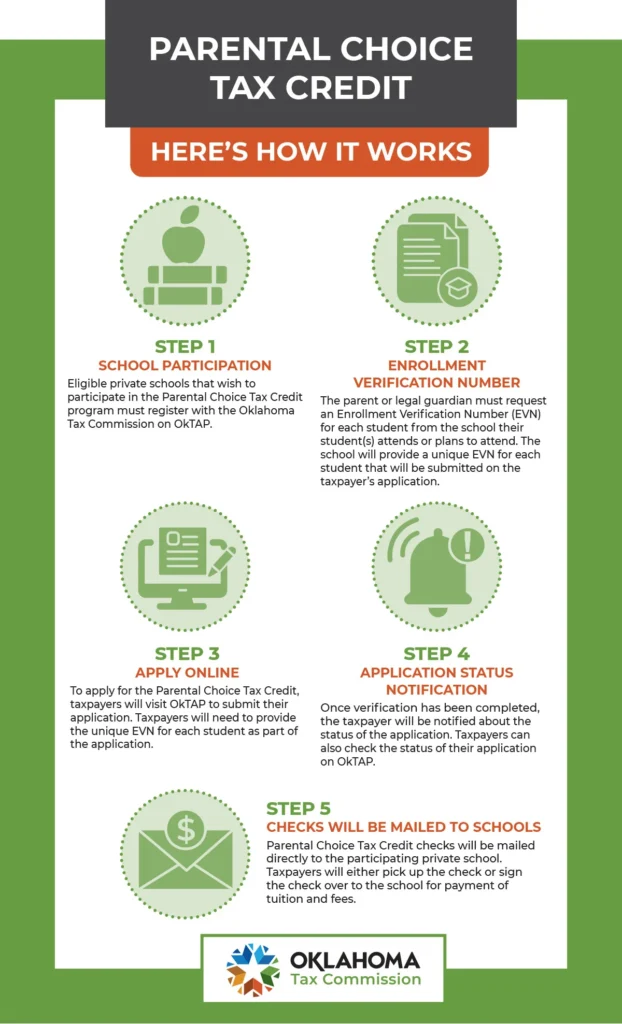 PARENTAL CHOICE TAX CREDIT

HERE'S HOW IT WORKS

STEP 1
SCHOOL PARTICIPATION
Eligible private schools that wish to participate in the Parental Choice Tax Credit program must register with the Oklahoma Tax Commission on OkTAP.

STEP 2
ENROLLMENT VERIFICATION NUMBER
The parent or legal guardian must request an Enrollment Verification Number (EVN) for each student from the school their student(s) attends or plans to attend. The school will provide a unique EVN for each student that will be submitted on the taxpayer's application.

STEP 3
APPLY ONLINE
To apply for the Parental Choice Tax Credit, taxpayers will visit OkTAP to submit their application. Taxpayers will need to provide the unique EVN for each student as part of the application.

STEP 4
APPLICATION STATUS NOTIFICATION
Once verification has been completed, the taxpayer will be notified about the status of the application. Taxpayers can also check the status of their application on OkTAP.

STEP 5
CHECKS WILL BE MAILED TO SCHOOLS
Parental Choice Tax Credit checks will be mailed directly to the participating private school. Taxpayers will either pick up the check or sign the check over to the school for payment of tuition and fees.

OKLAHOMA
Tax Commission